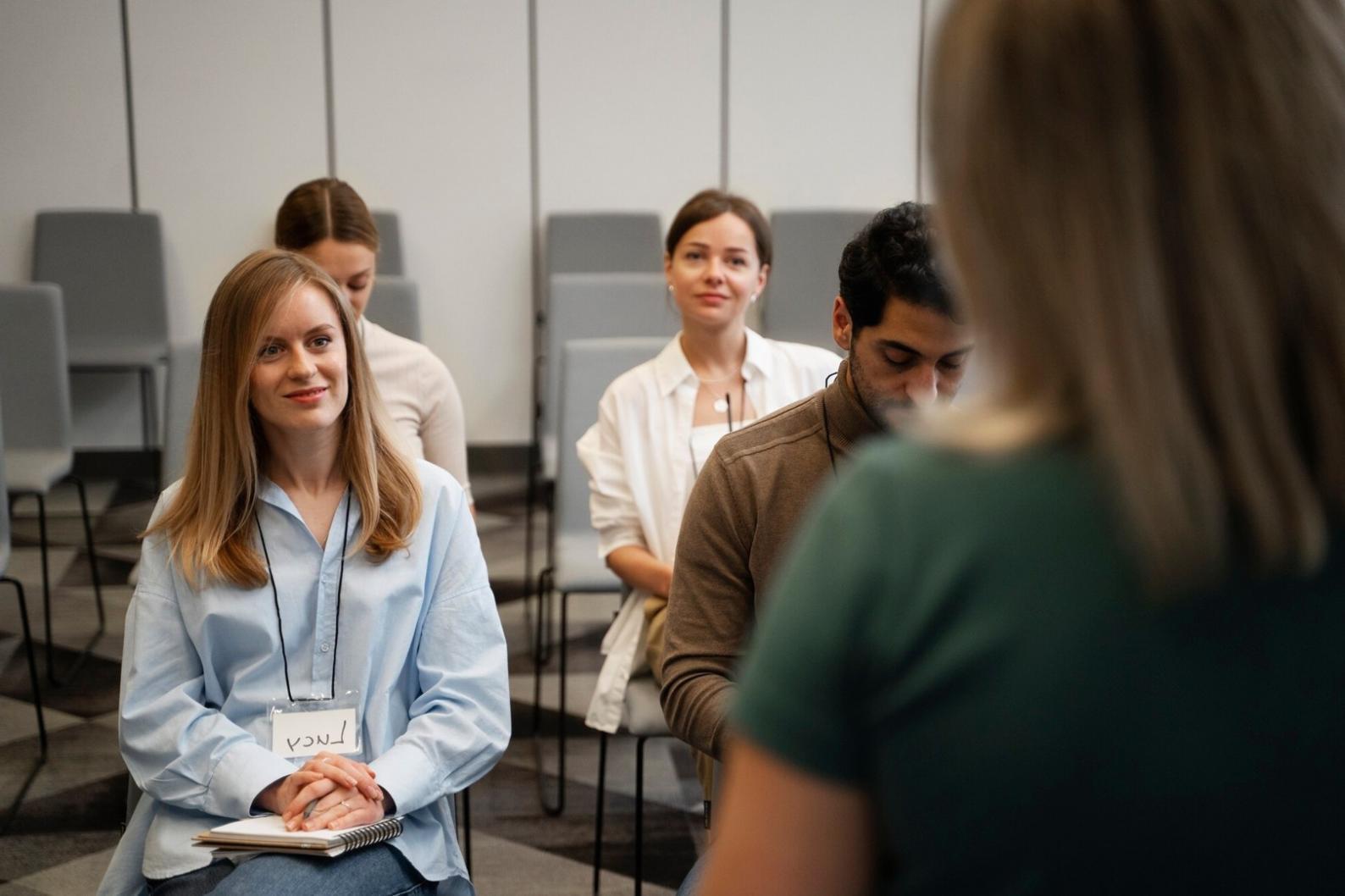 Lucy